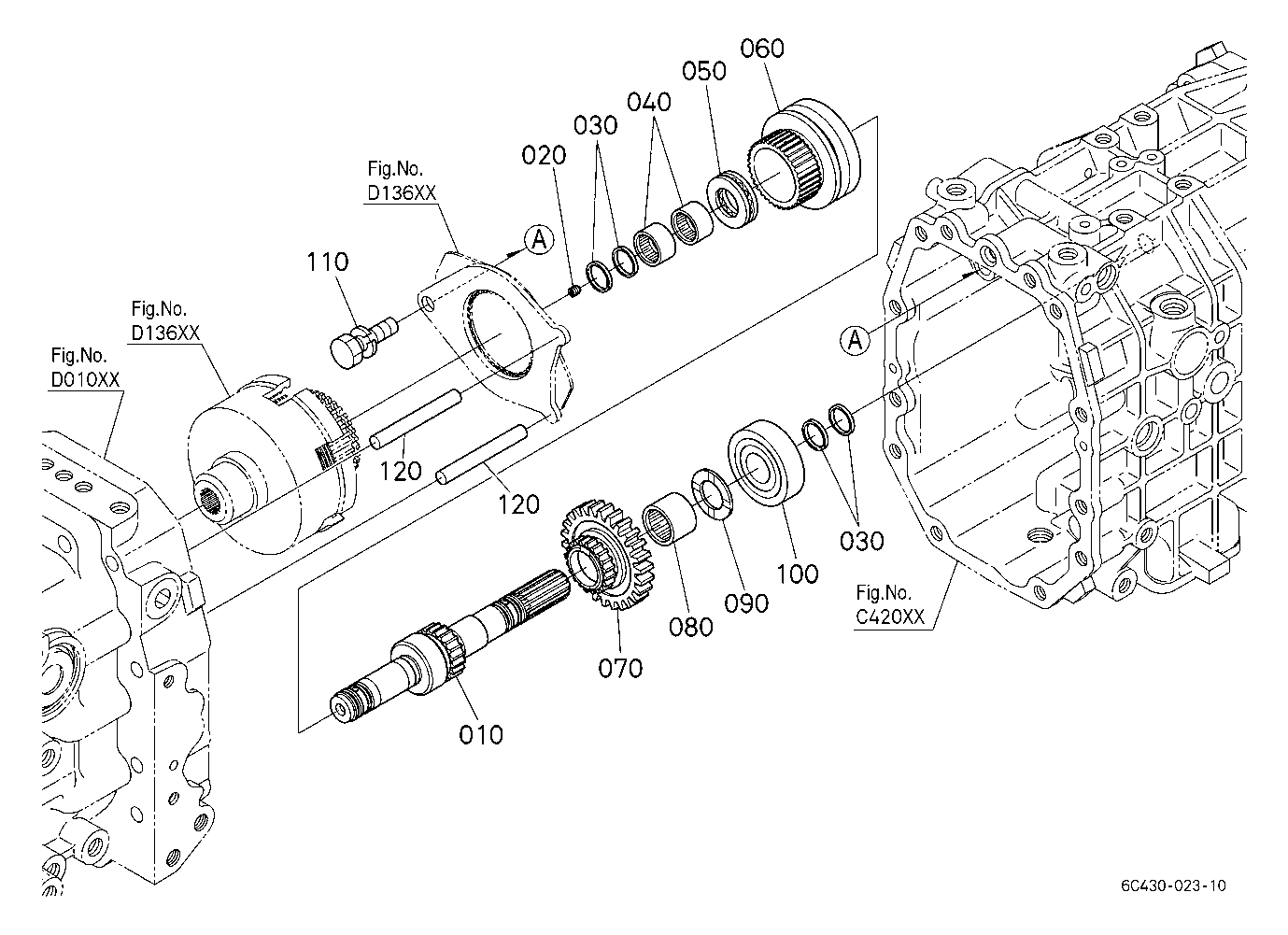 060
050
040
030
020
Fig.No.
D136XX
A
110
Fig.No.
D136XX
Fig.No.
D010XX
120
120
A
030
100
090
080
070
010
Fig.No.
C420XX
6C430-023-10